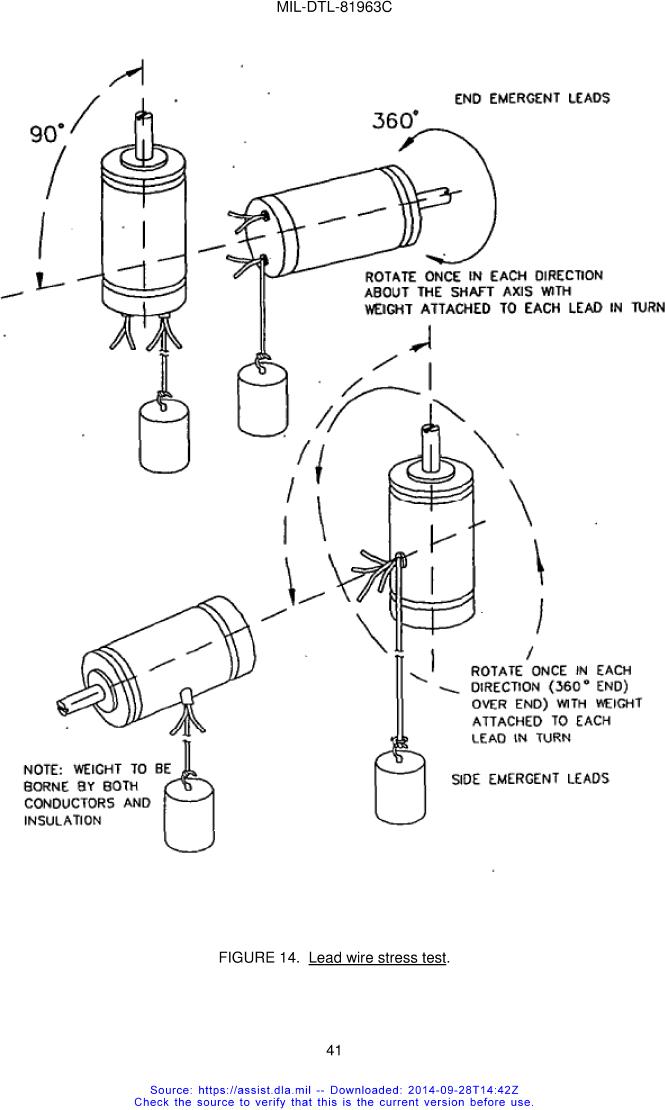 MIL-DTL-81963C

90°

360°

END EMERGENT LEADS

ROTATE ONCE IN EACH DIRECTION ABOUT THE SHAFT AXIS WITH WEIGHT ATTACHED TO EACH LEAD IN TURN

ROTATE ONCE IN EACH DIRECTION (360° END) OVER END) WITH WEIGHT ATTACHED TO EACH LEAD IN TURN

NOTE: WEIGHT TO BE BORNE BY BOTH CONDUCTORS AND INSULATION

SIDE EMERGENT LEADS

FIGURE 14. Lead wire stress test.

41

Source: https://assist.dla.mil -- Downloaded: 2014-09-28T14:42Z
Check the source to verify that this is the current version before use.